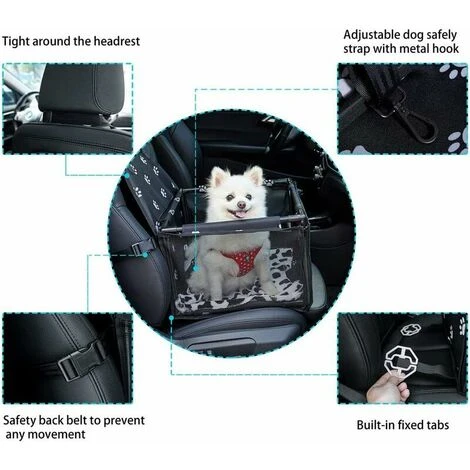 Tight around the headrest

Adjustable dog safely strap with metal hook

Safety back belt to prevent any movement

Built-in fixed tabs