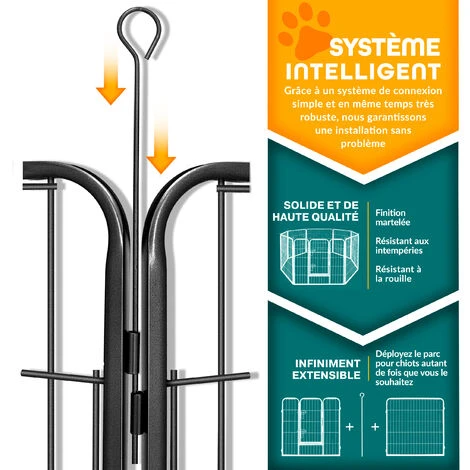 SYSTÈME INTELLIGENT

Grâce à un système de connexion simple et en même temps très robuste, nous garantissons une installation sans problème

SOLIDE ET DE HAUTE QUALITÉ

Finition martelée

Résistant aux intempéries

Résistant à la rouille

INFINIMENT EXTENSIBLE

Déployez le parc pour chiots autant de fois que vous le souhaitez

+

+