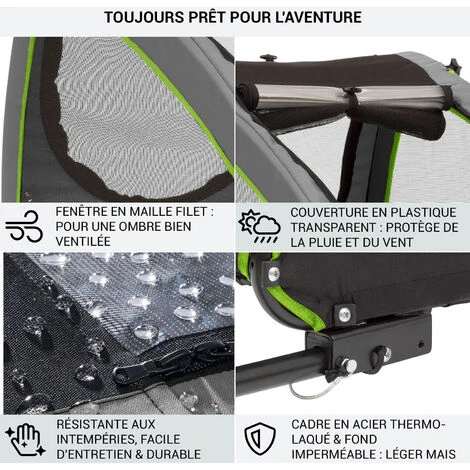 TOUJOURS PRÊT POUR L'AVENTURE

FENÊTRE EN MAILLE FILET : POUR UNE OMBRE BIEN VENTILÉE

COUVERTURE EN PLASTIQUE TRANSPARENT : PROTÈGE DE LA PLUIE ET DU VENT

RÉSISTANTE AUX INTEMPÉRIES, FACILE D'ENTRETIEN & DURABLE

CADRE EN ACIER THERMO-LAQUÉ & FOND IMPERMÉABLE : LÉGER MAIS