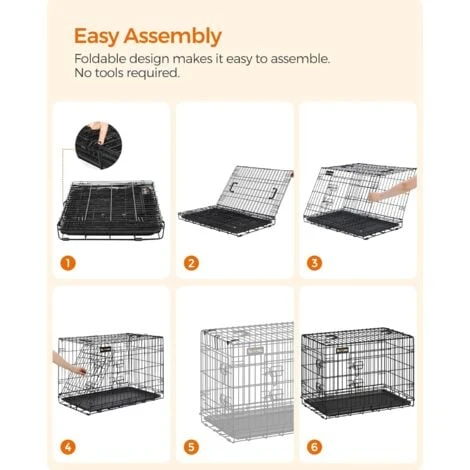 Easy Assembly

Foldable design makes it easy to assemble.
No tools required.

1

2

3

4

5

6