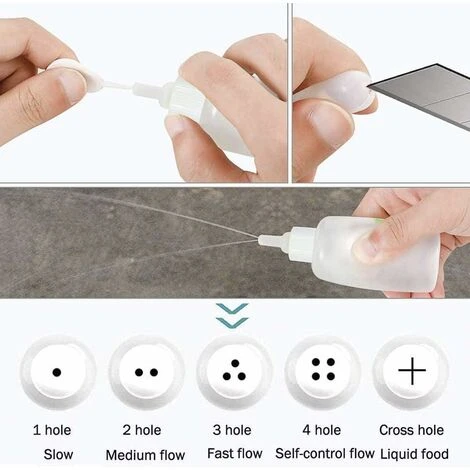 1 hole
Slow

2 hole
Medium flow

3 hole
Fast flow

4 hole
Self-control flow

Cross hole
Liquid food