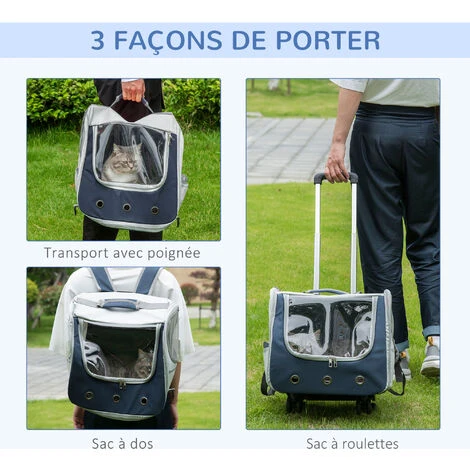 3 FAÇONS DE PORTER

Transport avec poignée

Sac à dos

Sac à roulettes