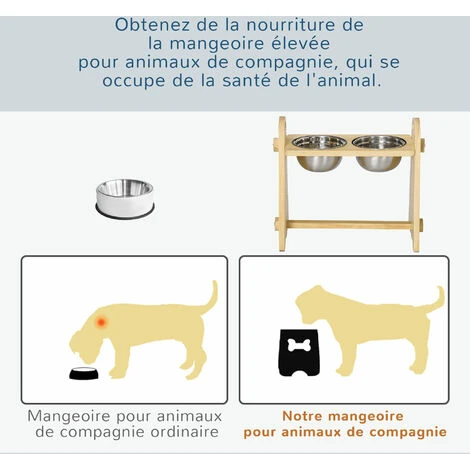 Obtenez de la nourriture de la mangeoire élevée pour animaux de compagnie, qui se occupe de la santé de l'animal.

Mangeoire pour animaux de compagnie ordinaire

Notre mangeoire pour animaux de compagnie