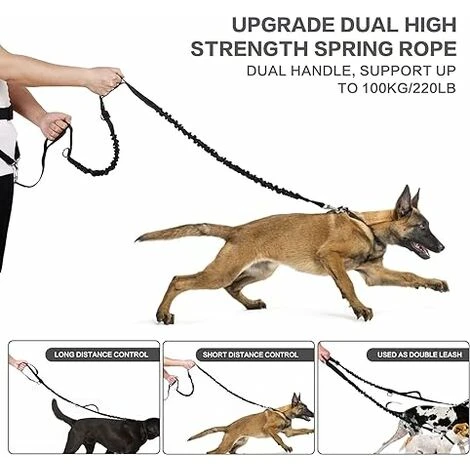 UPGRADE DUAL HIGH STRENGTH SPRING ROPE

DUAL HANDLE, SUPPORT UP TO 100KG/220LB

LONG DISTANCE CONTROL

SHORT DISTANCE CONTROL

USED AS DOUBLE LEASH