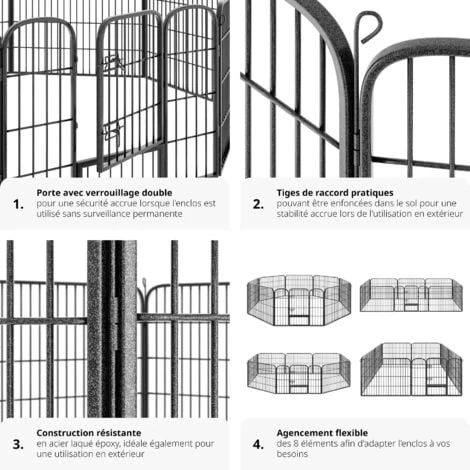 1. Porte avec verrouillage double
pour une sécurité accrue lorsque l'enclos est utilisé sans surveillance permanente

2. Tiges de raccord pratiques
pouvant être enfoncées dans le sol pour une stabilité accrue lors de l'utilisation en extérieur

3. Construction résistante
en acier laqué époxy, idéale également pour une utilisation en extérieur

4. Agencement flexible
des 8 éléments afin d'adapter l'enclos à vos besoins