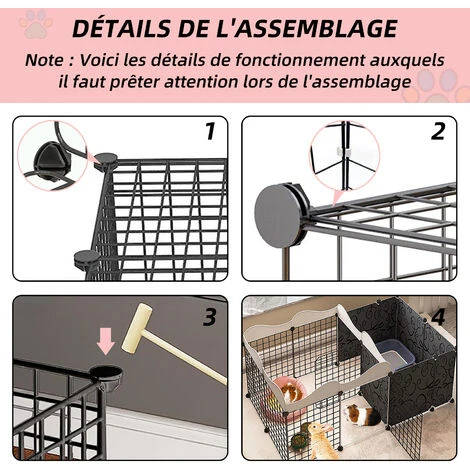 DÉTAILS DE L'ASSEMBLAGE

Note : Voici les détails de fonctionnement auxquels il faut prêter attention lors de l'assemblage

1

2

3

4