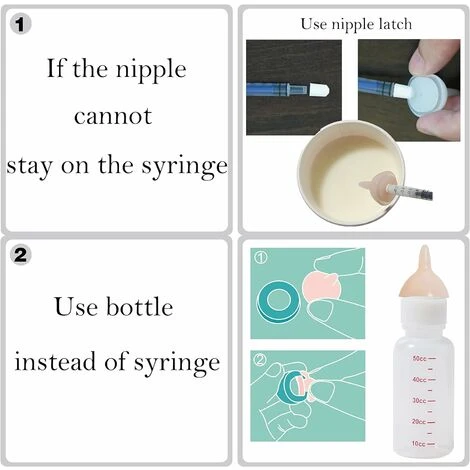 1

If the nipple cannot stay on the syringe

Use nipple latch

2

Use bottle instead of syringe

①

②

50cc

40cc

30cc

20cc

10cc