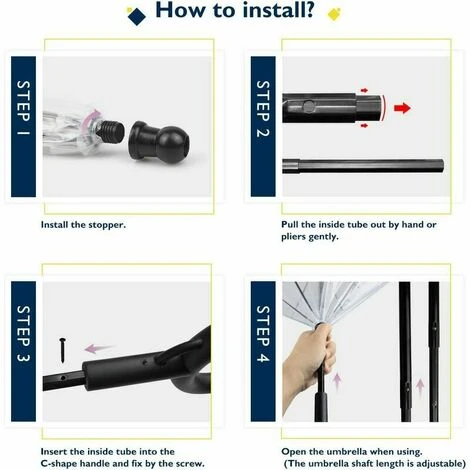 How to install?

STEP 1

Install the stopper.

STEP 2

Pull the inside tube out by hand or pliers gently.

STEP 3

Insert the inside tube into the C-shape handle and fix by the screw.

STEP 4

Open the umbrella when using.
(The umbrella shaft length is adjustable)