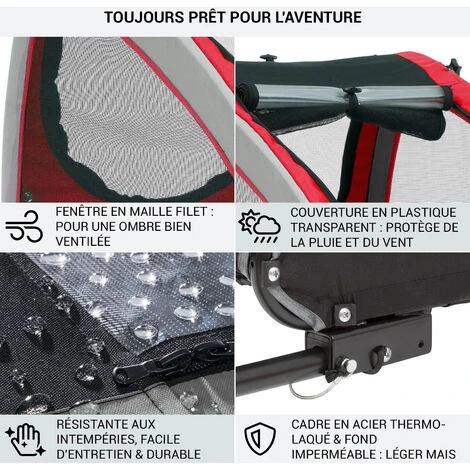 TOUJOURS PRÊT POUR L'AVENTURE

FENÊTRE EN MAILLE FILET : POUR UNE OMBRE BIEN VENTILÉE

COUVERTURE EN PLASTIQUE TRANSPARENT : PROTÈGE DE LA PLUIE ET DU VENT

RÉSISTANTE AUX INTEMPÉRIES, FACILE D'ENTRETIEN & DURABLE

CADRE EN ACIER THERMO-LAQUÉ & FOND IMPERMÉABLE : LÉGER MAIS