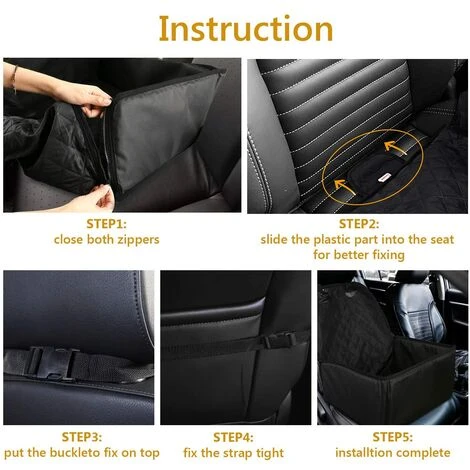 Instruction

STEP1:
close both zippers

STEP2:
slide the plastic part into the seat for better fixing

STEP3:
put the buckleto fix on top

STEP4:
fix the strap tight

STEP5:
installtion complete