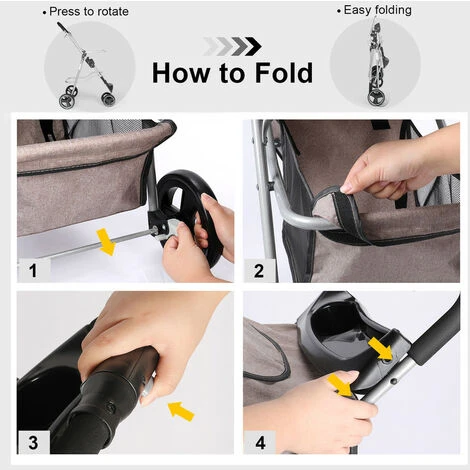 • Press to rotate

How to Fold

• Easy folding

1

2

3

4