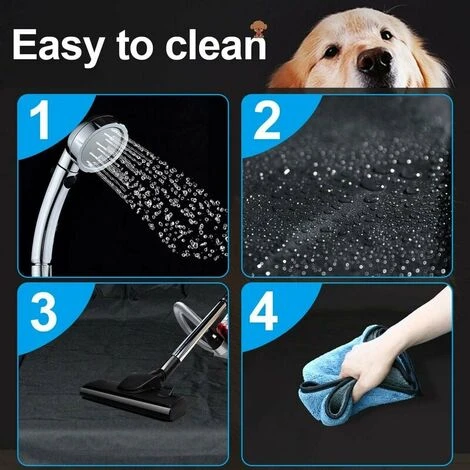 Easy to clean

1

2

3

4