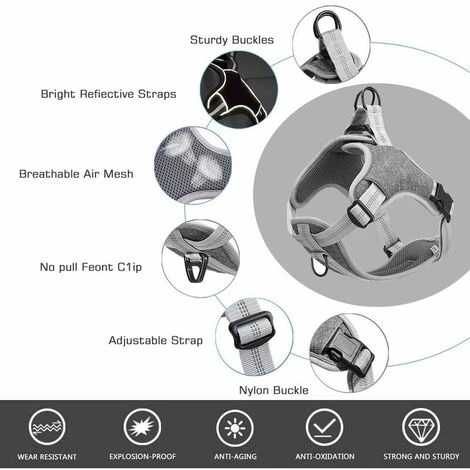 Sturdy Buckles

Bright Refiective Straps

Breathable Air Mesh

No pull Feont C1ip

Adjustable Strap

Nylon Buckle

WEAR RESISTANT

EXPLOSION-PROOF

ANTI-AGING

ANTI-OXIDATION

STRONG AND STURDY