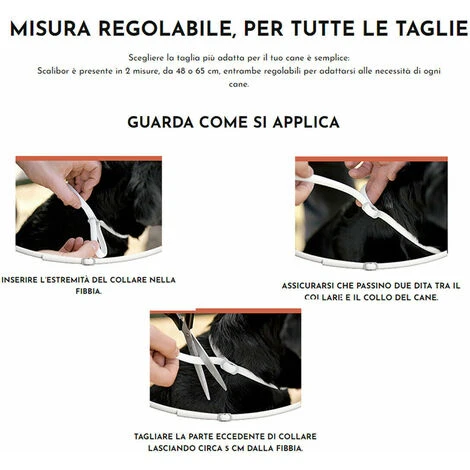 MISURA REGOLABILE, PER TUTTE LE TAGLIE

Scegliere la taglia più adatta per il tuo cane è semplice:
Scalibor è presente in 2 misure, da 48 o 65 cm, entrambe regolabili per adattarsi alle necessità di ogni cane.

GUARDA COME SI APPLICA

INSERIRE L'ESTREMITÀ DEL COLLARE NELLA FIBBIA.

ASSICURARSI CHE PASSINO DUE DITA TRA IL COLLARE E IL COLLO DEL CANE.

TAGLIARE LA PARTE ECCEDENTE DI COLLARE LASCIANDO CIRCA 5 CM DALLA FIBBIA.