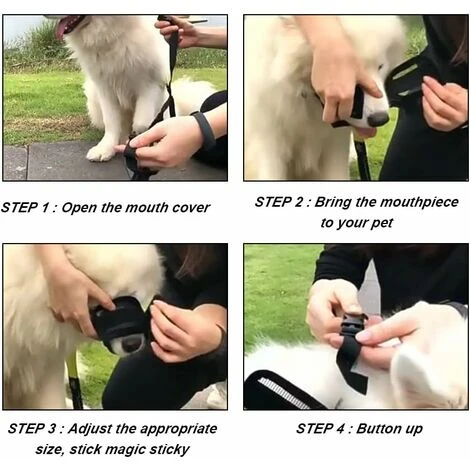 STEP 1 : Open the mouth cover

STEP 2 : Bring the mouthpiece to your pet

STEP 3 : Adjust the appropriate size, stick magic sticky

STEP 4 : Button up