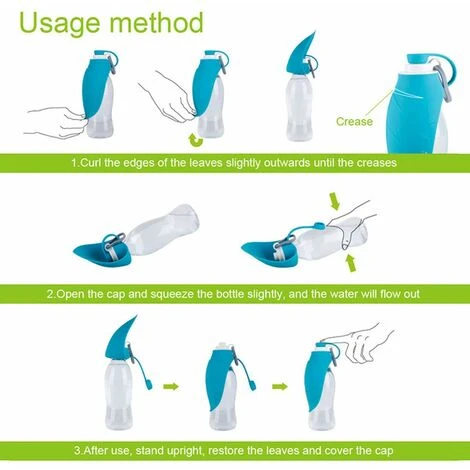 Usage method

Crease

1.Curl the edges of the leaves slightly outwards until the creases

2.Open the cap and squeeze the bottle slightly, and the water will flow out

3.After use, stand upright, restore the leaves and cover the cap